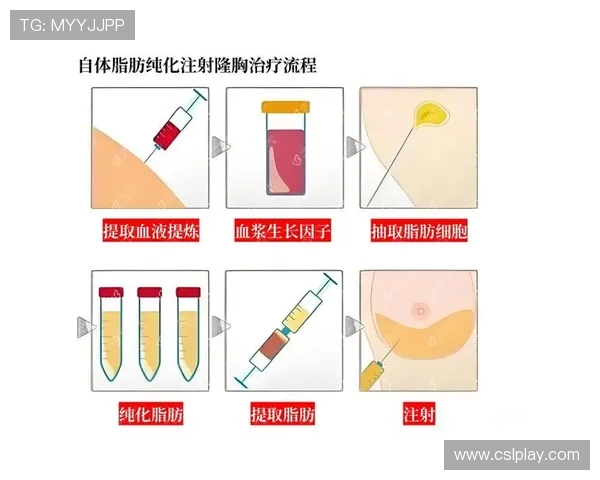 TG: MYYJJPP

自体脂肪纯化注射隆胸治疗流程

提取血液提炼

血浆生长因子

抽取脂肪细胞

纯化脂肪

提取脂肪

注射

www.cslplay.com